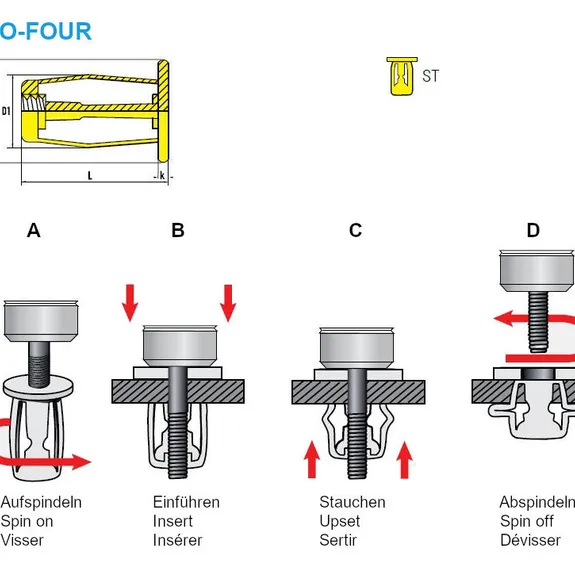 O-FOUR

D1

L

k

ST

A

B

C

D

Aufspindeln
Spin on
Visser

Einführen
Insert
Insérer

Stauchen
Upset
Sertir

Abspindeln
Spin off
Dévisser